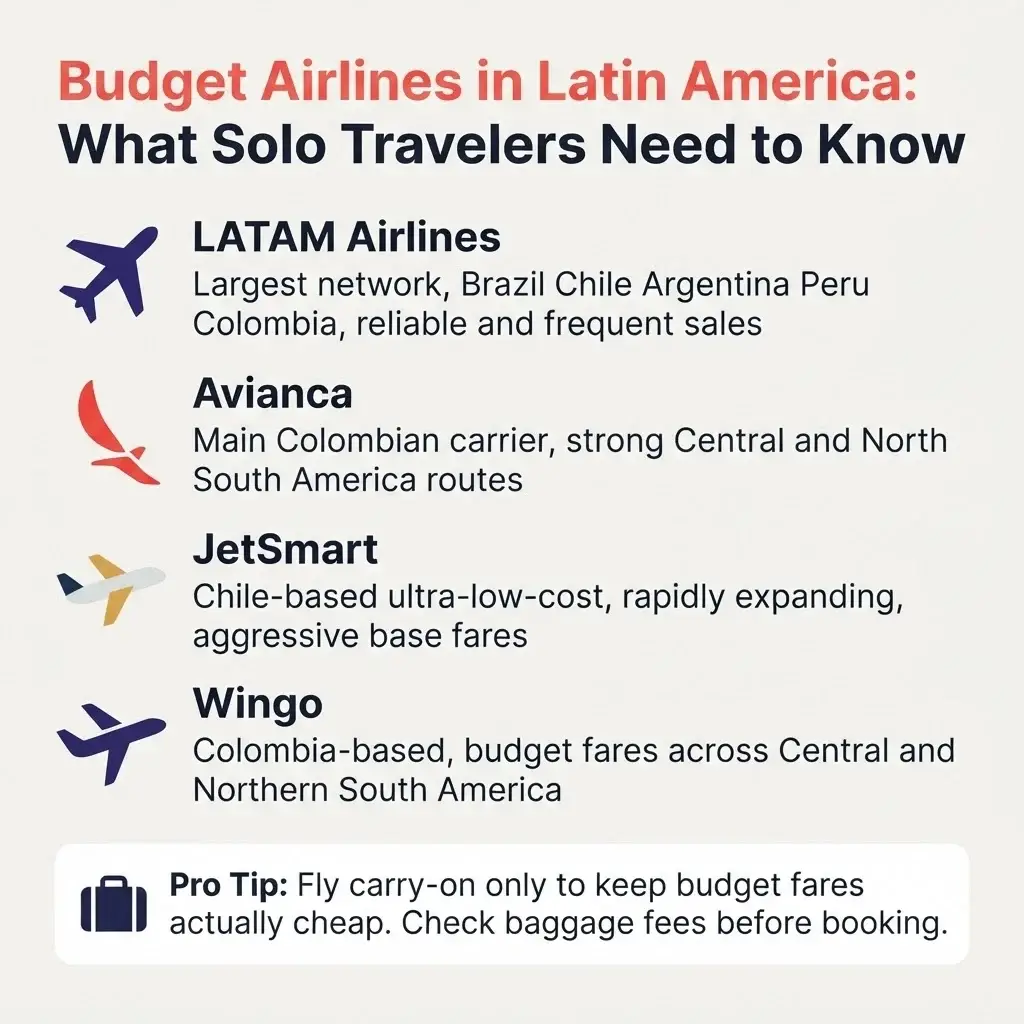 Budget Airlines in Latin America:
What Solo Travelers Need to Know

LATAM Airlines
Largest network, Brazil Chile Argentina Peru Colombia, reliable and frequent sales

Avianca
Main Colombian carrier, strong Central and North South America routes

JetSmart
Chile-based ultra-low-cost, rapidly expanding, aggressive base fares

Wingo
Colombia-based, budget fares across Central and Northern South America

Pro Tip: Fly carry-on only to keep budget fares actually cheap. Check baggage fees before booking.