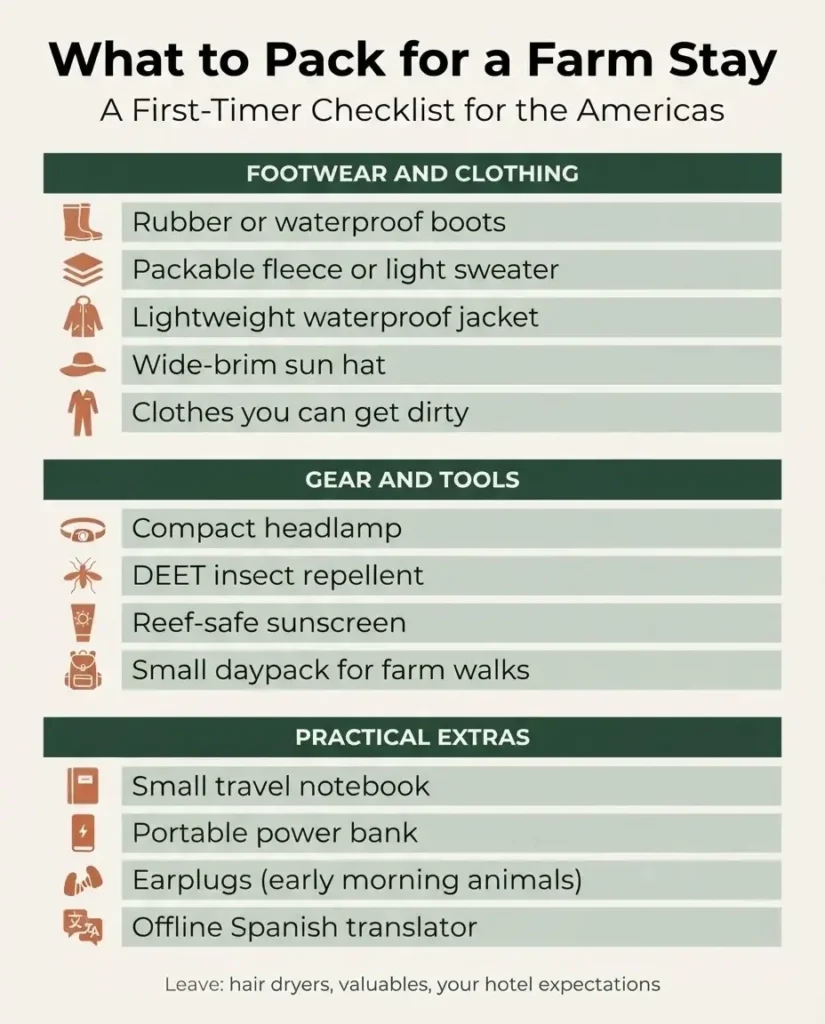 What to Pack for a Farm Stay

A First-Timer Checklist for the Americas

FOOTWEAR AND CLOTHING

Rubber or waterproof boots

Packable fleece or light sweater

Lightweight waterproof jacket

Wide-brim sun hat

Clothes you can get dirty

GEAR AND TOOLS

Compact headlamp

DEET insect repellent

Reef-safe sunscreen

Small daypack for farm walks

PRACTICAL EXTRAS

Small travel notebook

Portable power bank

Earplugs (early morning animals)

Offline Spanish translator

Leave: hair dryers, valuables, your hotel expectations